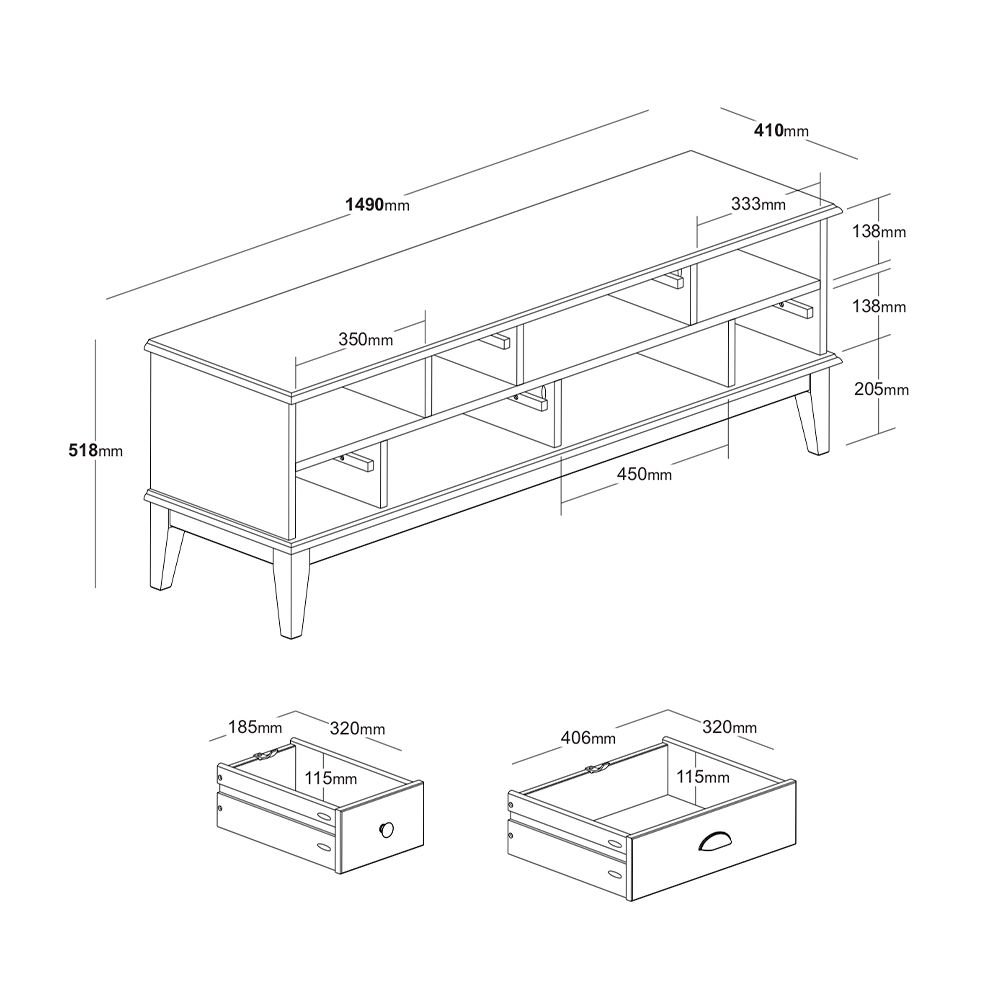 410mm
1490mm
333mm
138mm
138mm
350mm
205mm
518mm
450mm
185mm
320mm
115mm
406mm
320mm
115mm