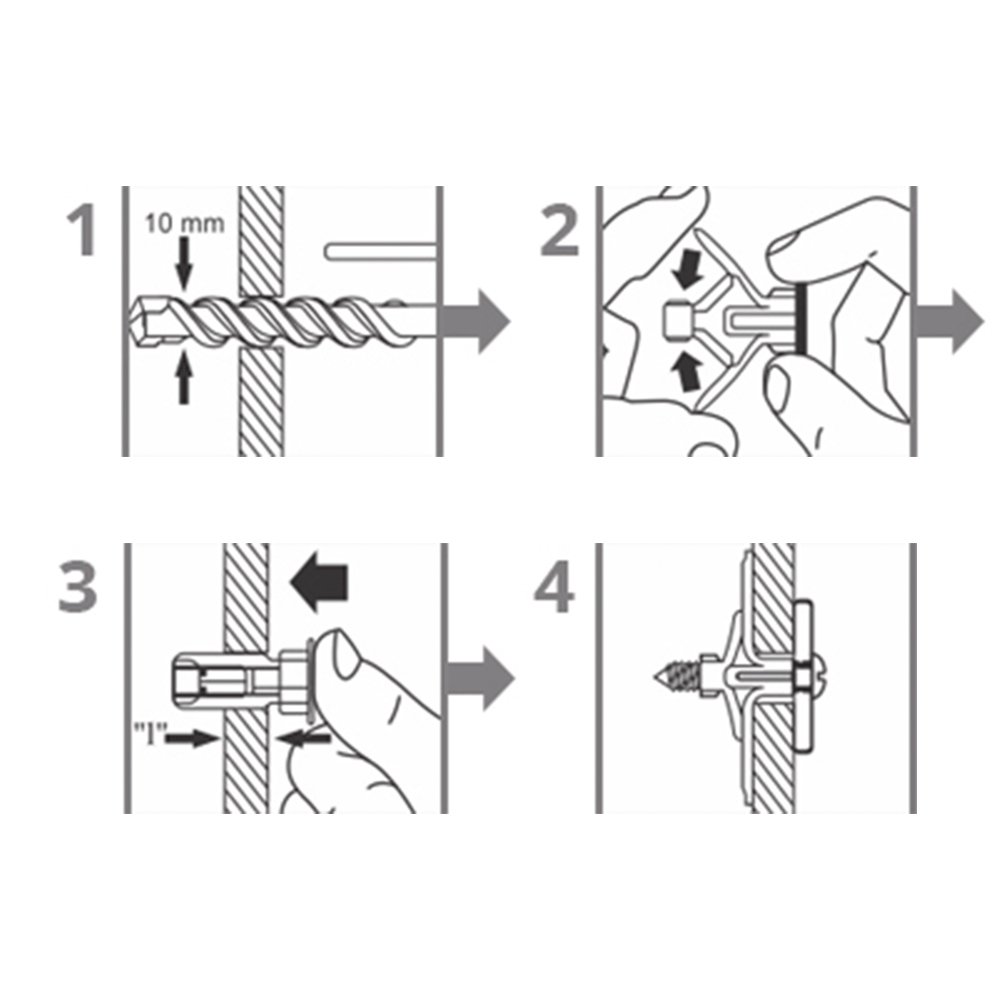 1

10 mm

2

3

"I"

4