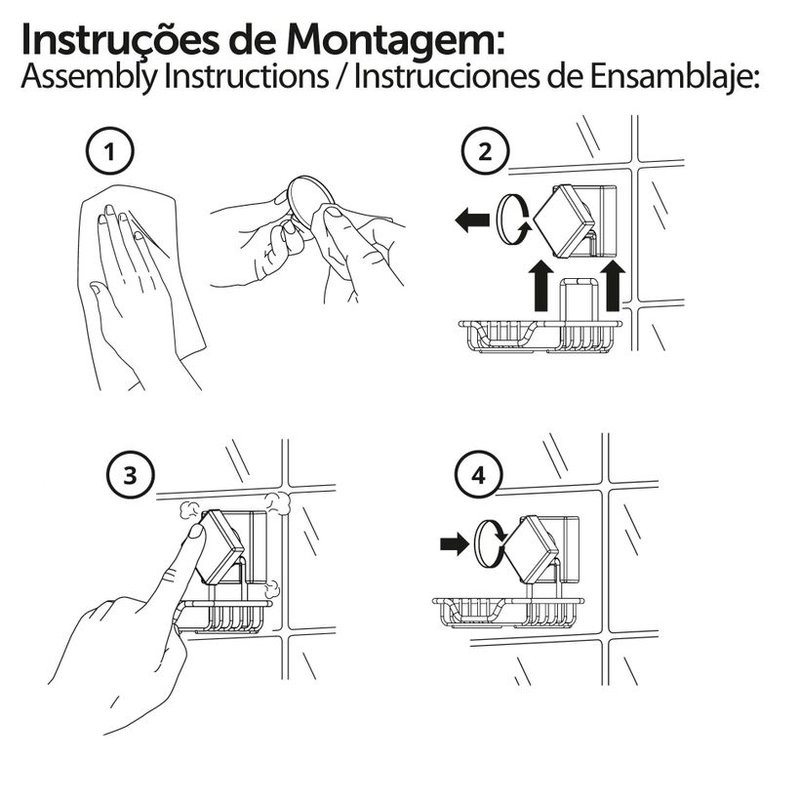 Instruções de Montagem:
Assembly Instructions / Instrucciones de Ensamblaje:

1

2

3

4