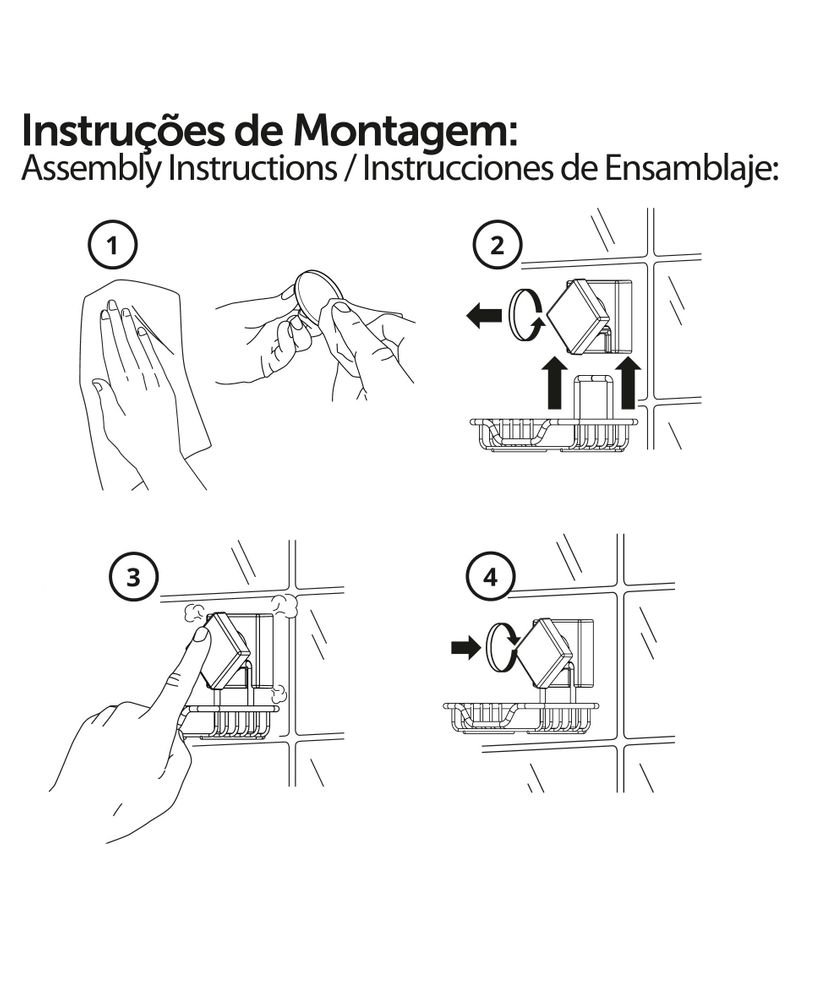 Instruções de Montagem:
Assembly Instructions / Instrucciones de Ensamblaje:

1

2

3

4