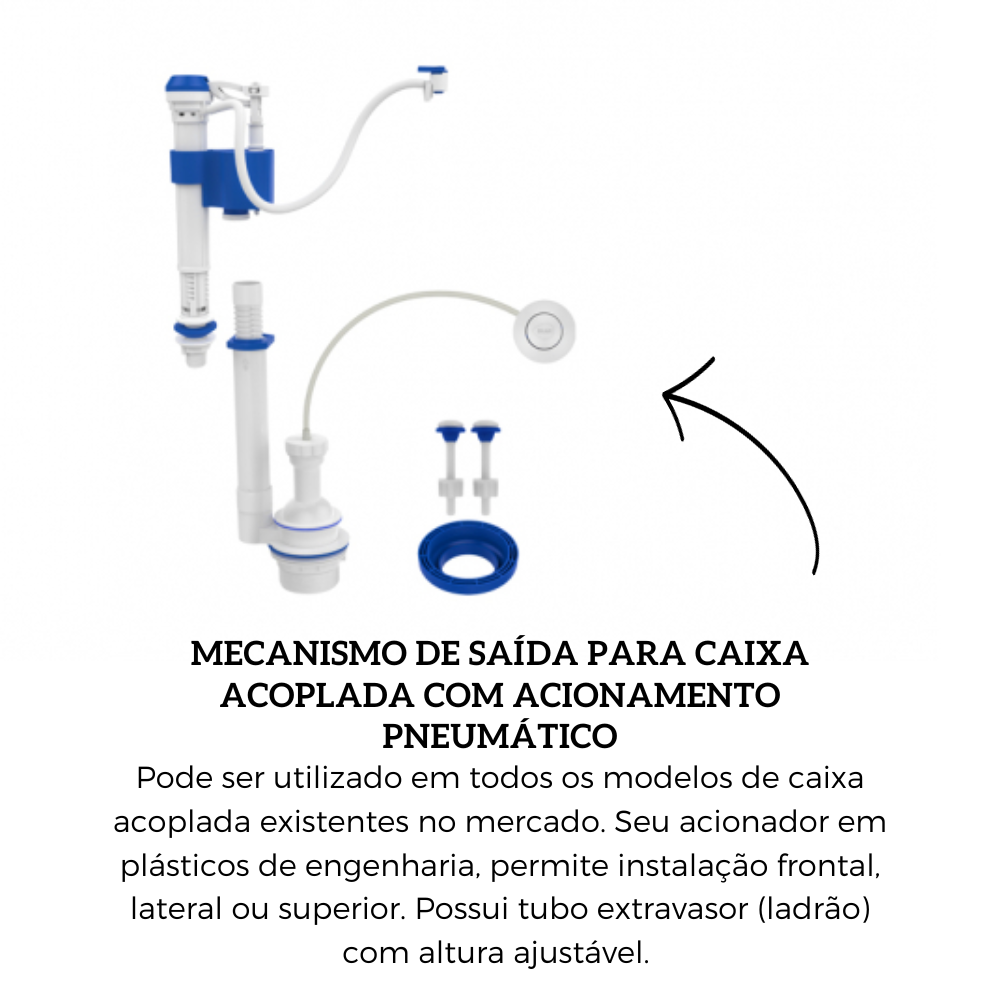 MECANISMO DE SAÍDA PARA CAIXA ACOPLADA COM ACIONAMENTO PNEUMÁTICO

Pode ser utilizado em todos os modelos de caixa acoplada existentes no mercado. Seu acionador em plásticos de engenharia, permite instalação frontal, lateral ou superior. Possui tubo extravasor (ladrão) com altura ajustável.