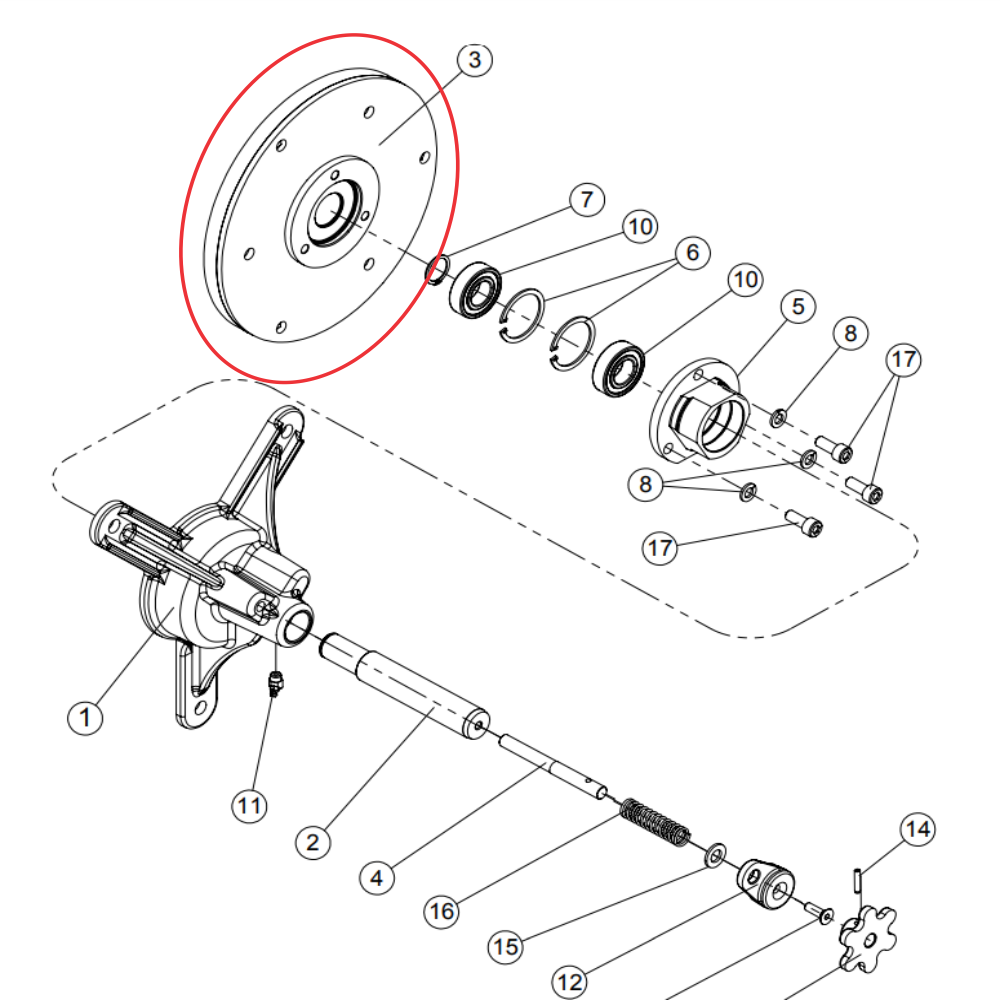 3
7
10
6
10
5
8
17
8
17
1
11
2
4
16
15
12
14